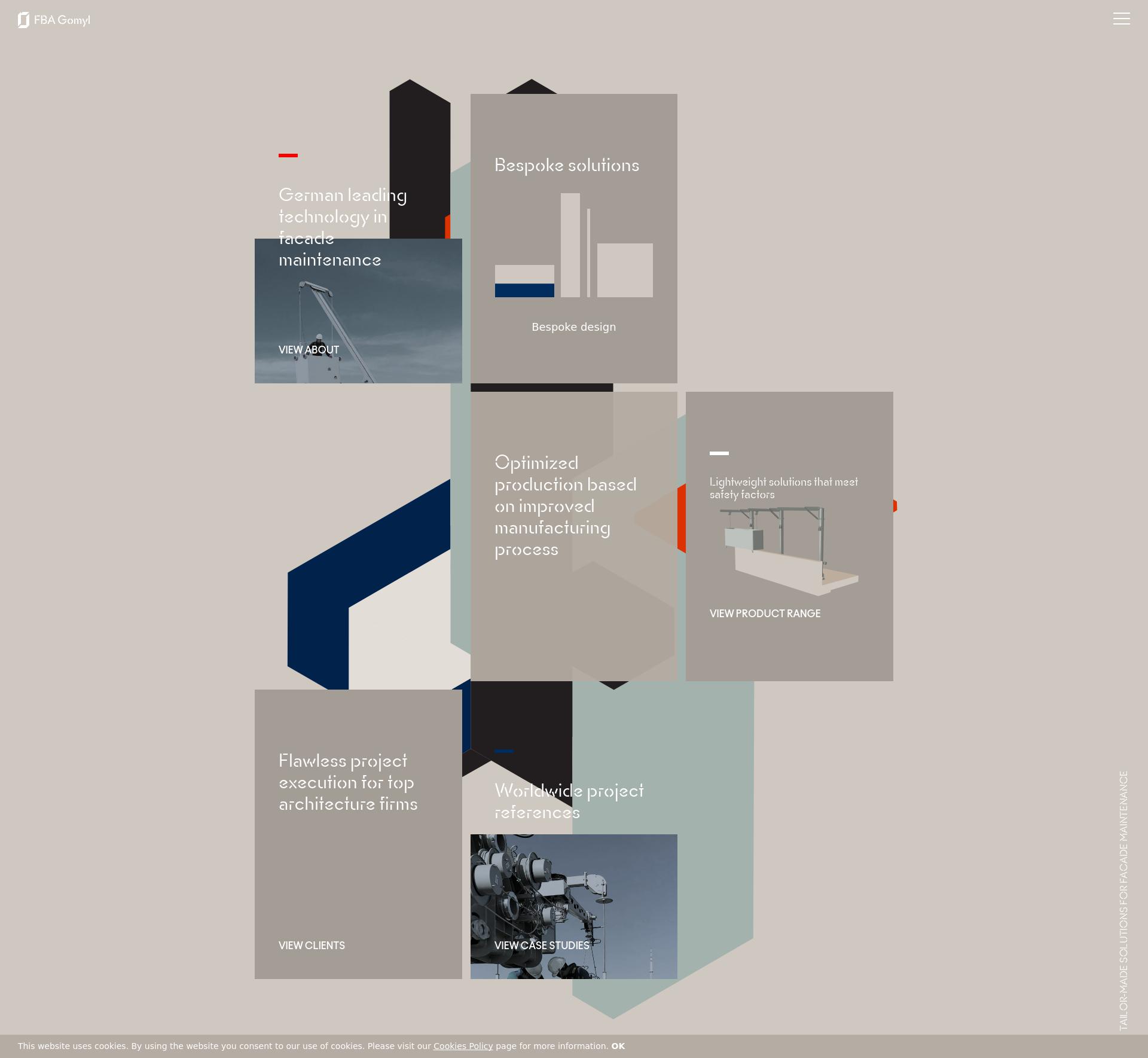 FBA Gomyl

German leading technology in facade maintenance

VIEW ABOUT

Bespoke solutions

Bespoke design

Optimized production based on improved manufacturing process

Lightweight solutions that meet safety factors

VIEW PRODUCT RANGE

Flawless project execution for top architecture firms

VIEW CLIENTS

Worldwide project references

VIEW CASE STUDIES

TAILOR-MADE SOLUTIONS FOR FACADE MAINTENANCE

This website uses cookies. By using the website you consent to our use of cookies. Please visit our Cookies Policy page for more information. OK